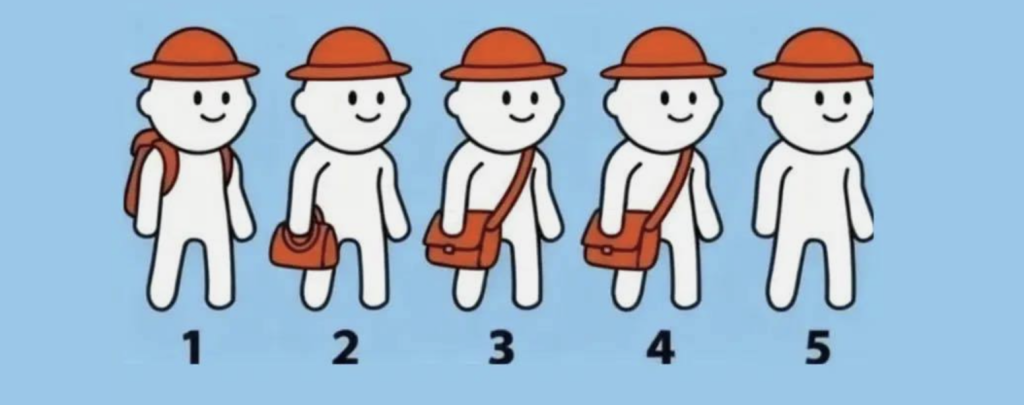 1 2 3 4 5